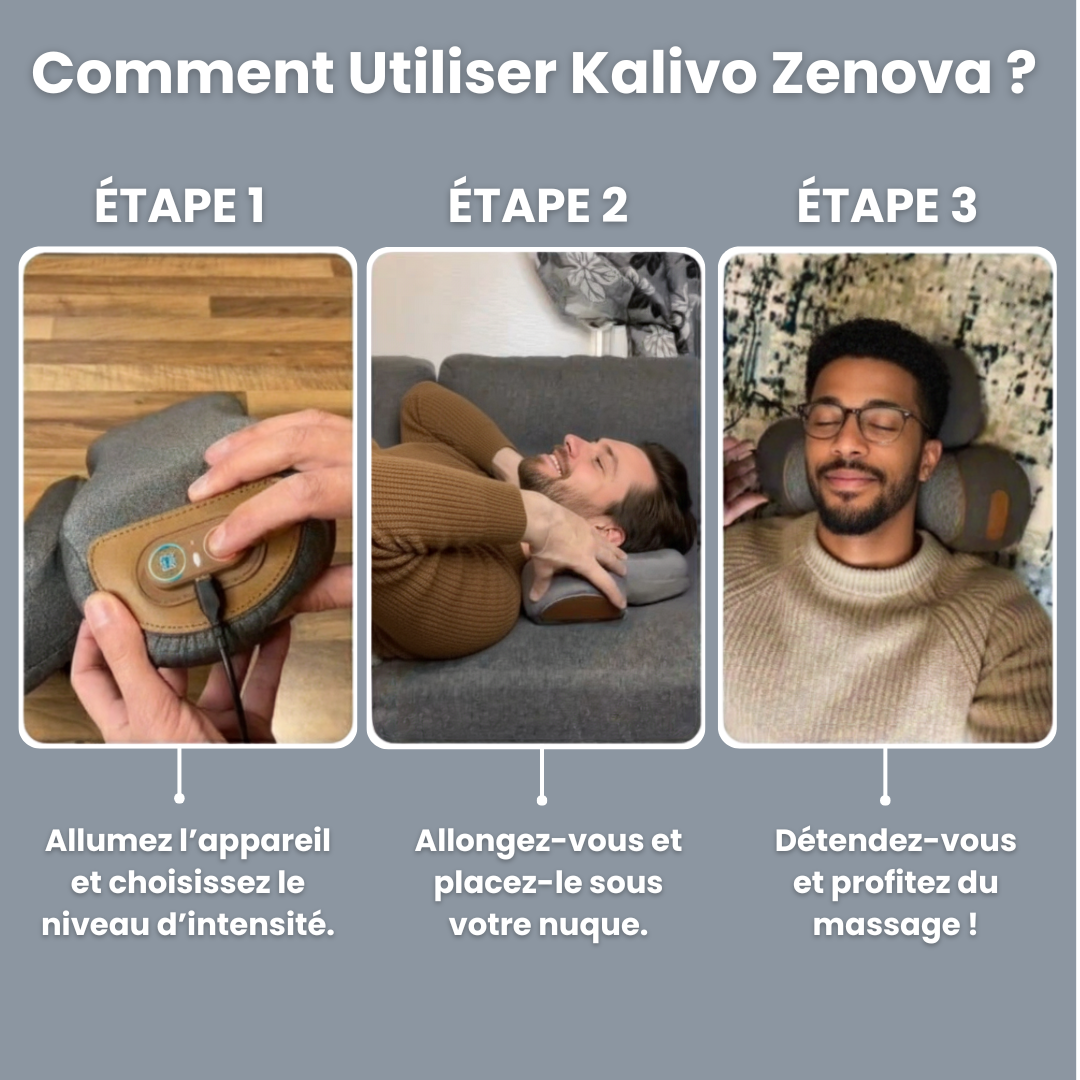 Comment Utiliser Kalivo Zenova ?

ÉTAPE 1

Allumez l'appareil et choisissez le niveau d'intensité.

ÉTAPE 2

Allongez-vous et placez-le sous votre nuque.

ÉTAPE 3

Détendez-vous et profitez du massage !